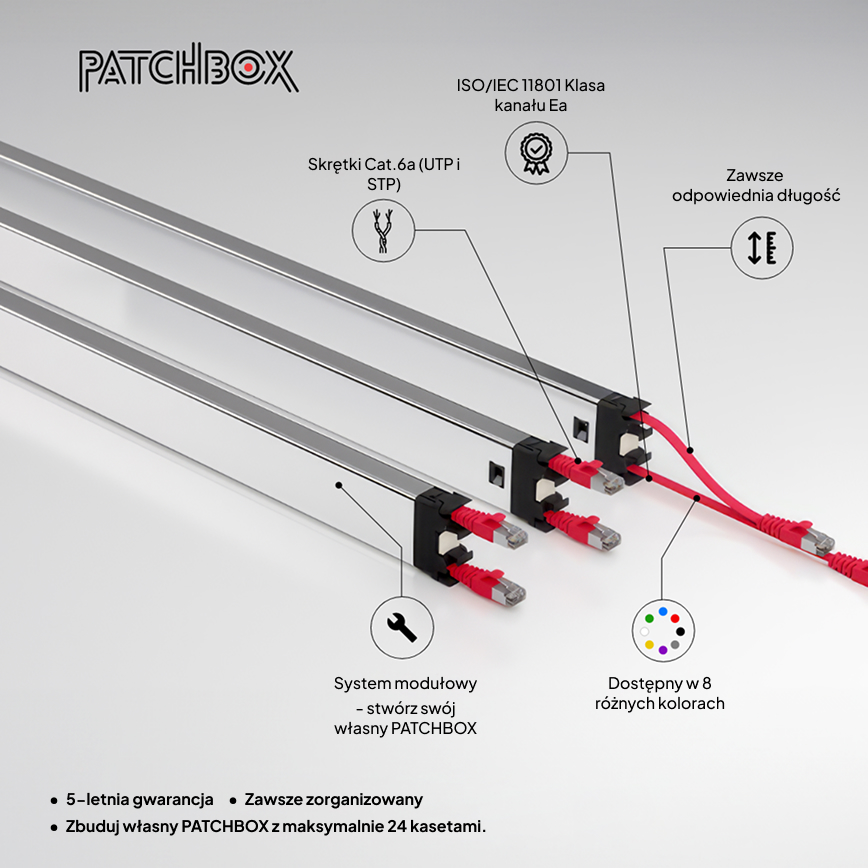 PATCHBOX

ISO/IEC 11801 Klasa kanału Ea

Skrętki Cat.6a (UTP i STP)

Zawsze odpowiednia długość

System modułowy - stwórz swój własny PATCHBOX

Dostępny w 8 różnych kolorach

• 5-letnia gwarancja • Zawsze zorganizowany
• Zbuduj własny PATCHBOX z maksymalnie 24 kasetami.