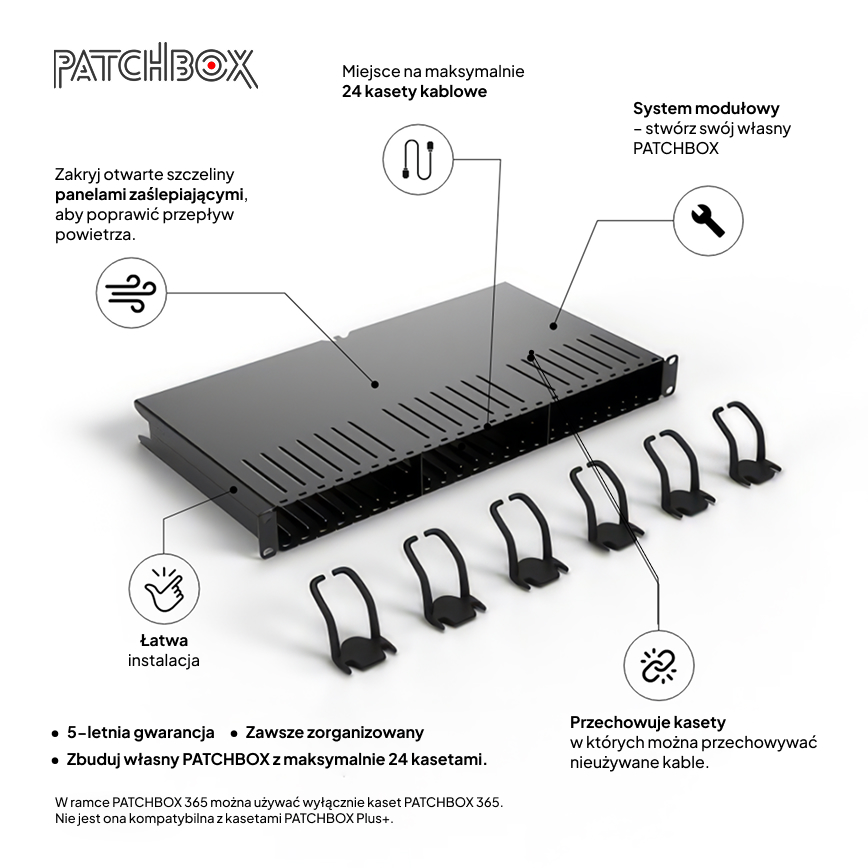 PATCHBOX

Miejsce na maksymalnie
24 kasety kablowe

System modułowy
– stwórz swój własny PATCHBOX

Zakryj otwarte szczeliny panelami zaślepiającymi, aby poprawić przepływ powietrza.

Łatwa
instalacja

Przechowuje kasety
w których można przechowywać nieużywane kable.

• 5-letnia gwarancja • Zawsze zorganizowany
• Zbuduj własny PATCHBOX z maksymalnie 24 kasetami.

W ramce PATCHBOX 365 można używać wyłącznie kaset PATCHBOX 365.
Nie jest ona kompatybilna z kasetami PATCHBOX Plus+.