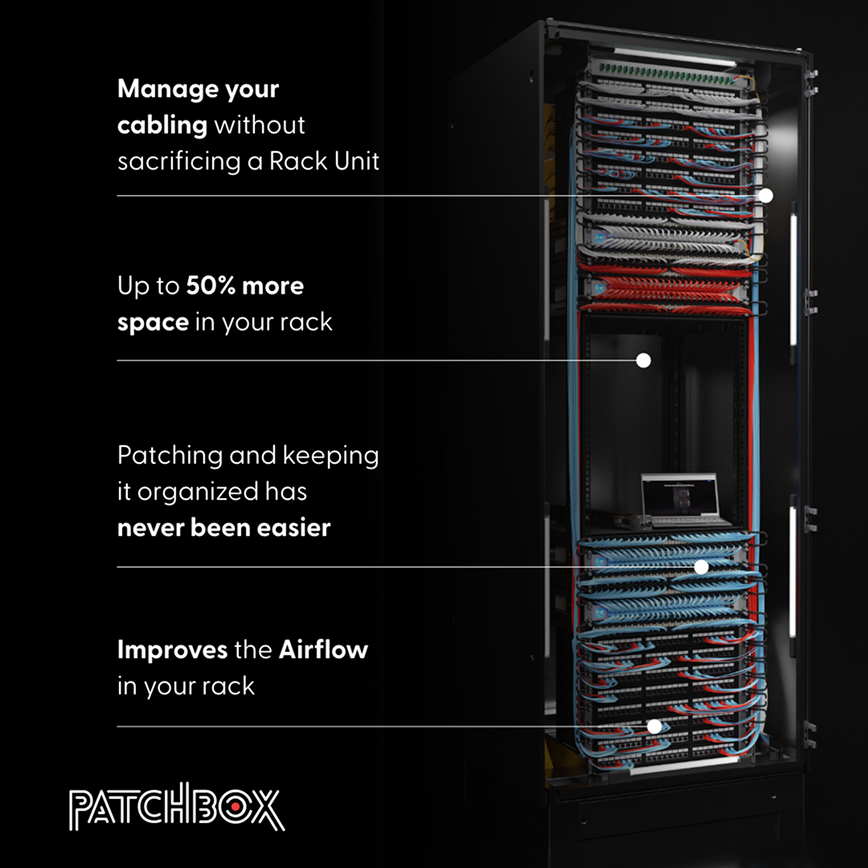 Manage your cabling without sacrificing a Rack Unit

Up to 50% more space in your rack

Patching and keeping it organized has never been easier

Improves the Airflow in your rack

PATCHBOX